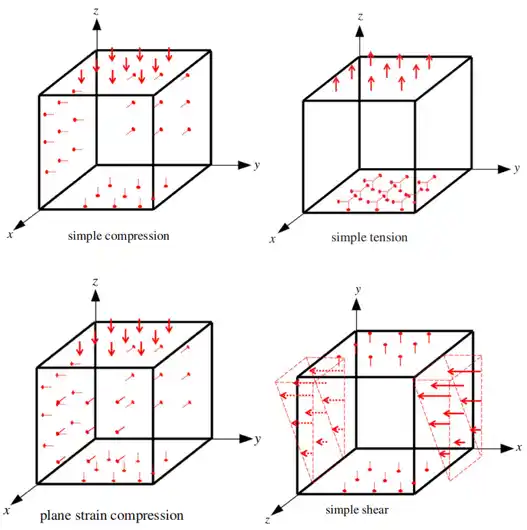 $z$

$y$

$x$

simple compression

$z$

$y$

$x$

simple tension

$z$

$y$

$x$

plane strain compression

$y$

$x$

$z$

simple shear